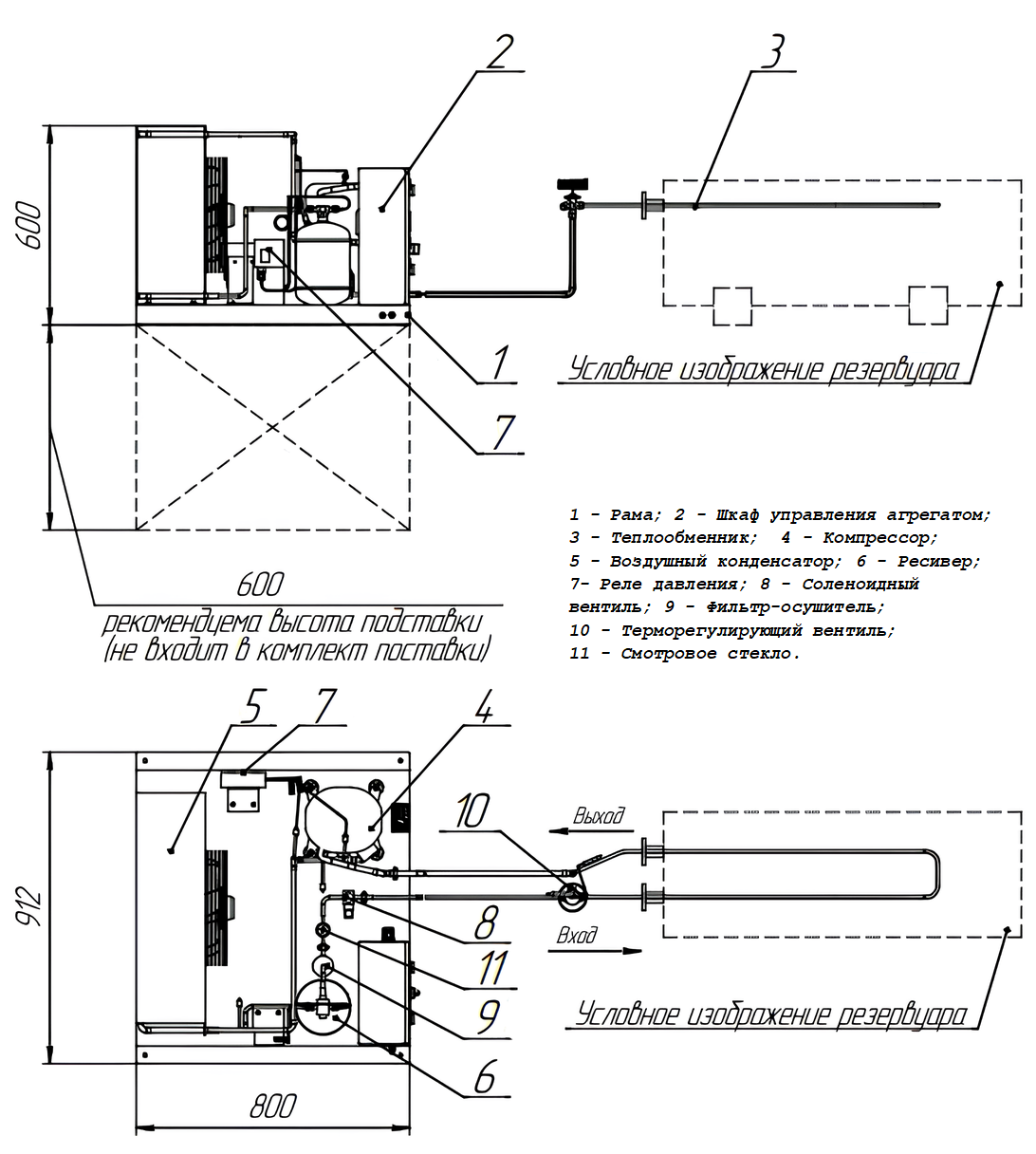 2
3
600
1
Условное изображение резервуара
7
1 - Рама; 2 - Шкаф управления агрегатом;
3 - Теплообменник; 4 - Компрессор;
5 - Воздушный конденсатор; 6 - Ресивер;
7- Реле давления; 8 - Соленоидный вентиль; 9 - Фильтр-осушитель;
10 - Терморегулирующий вентиль;
11 - Смотровое стекло.
600
рекомендуема высота подставки
(не входит в комплект поставки)
5
7
4
10
Выход
912
8
Вход
11
9
Условное изображение резервуара
6
800