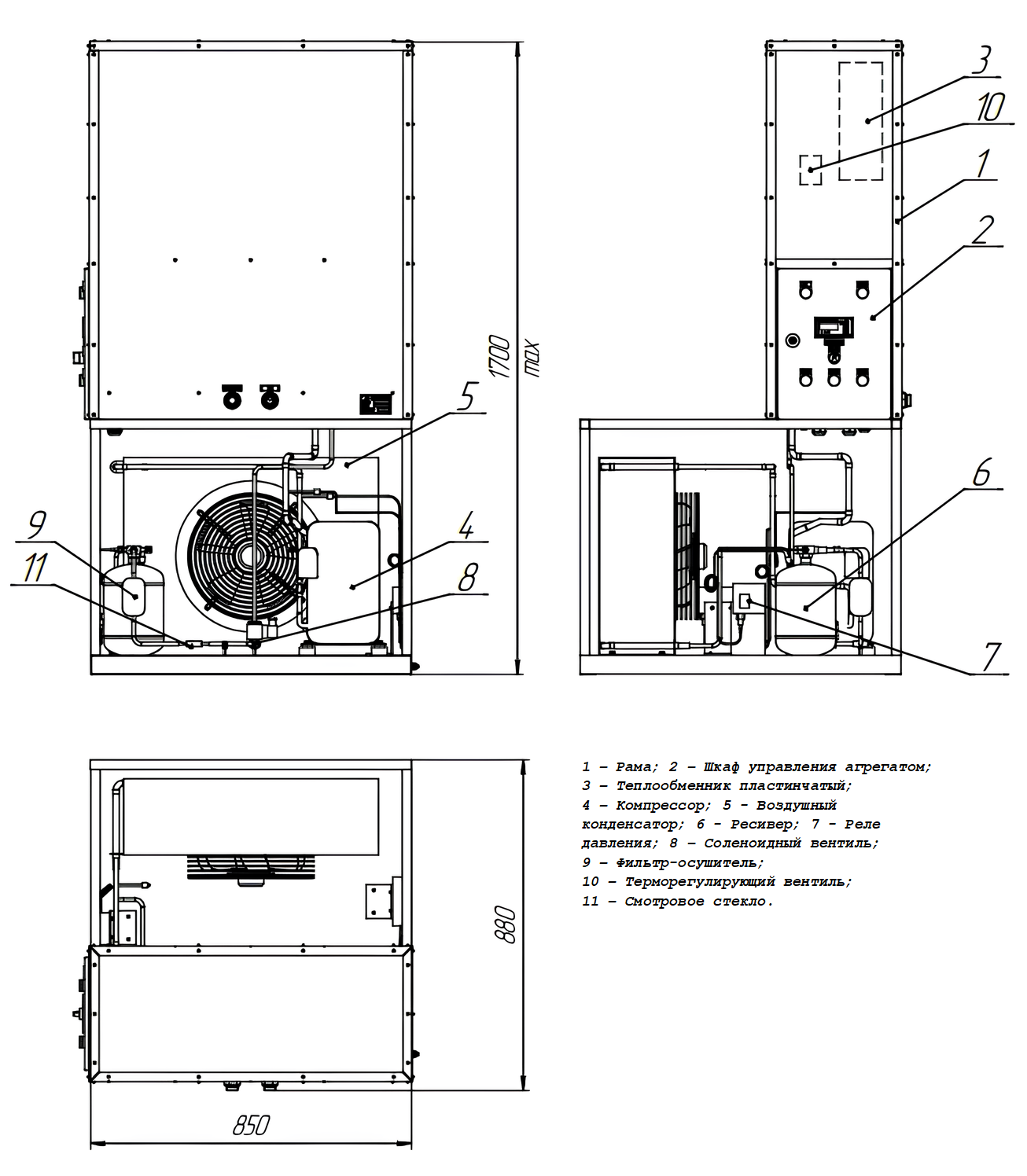 1700 max

5

9

11

4

8

3

10

1

2

6

7

880

850

1 – Рама; 2 – Шкаф управления агрегатом;
3 – Теплообменник пластинчатый;
4 – Компрессор; 5 - Воздушный конденсатор; 6 - Ресивер; 7 - Реле давления; 8 – Соленоидный вентиль;
9 – Фильтр-осушитель;
10 – Терморегулирующий вентиль;
11 – Смотровое стекло.